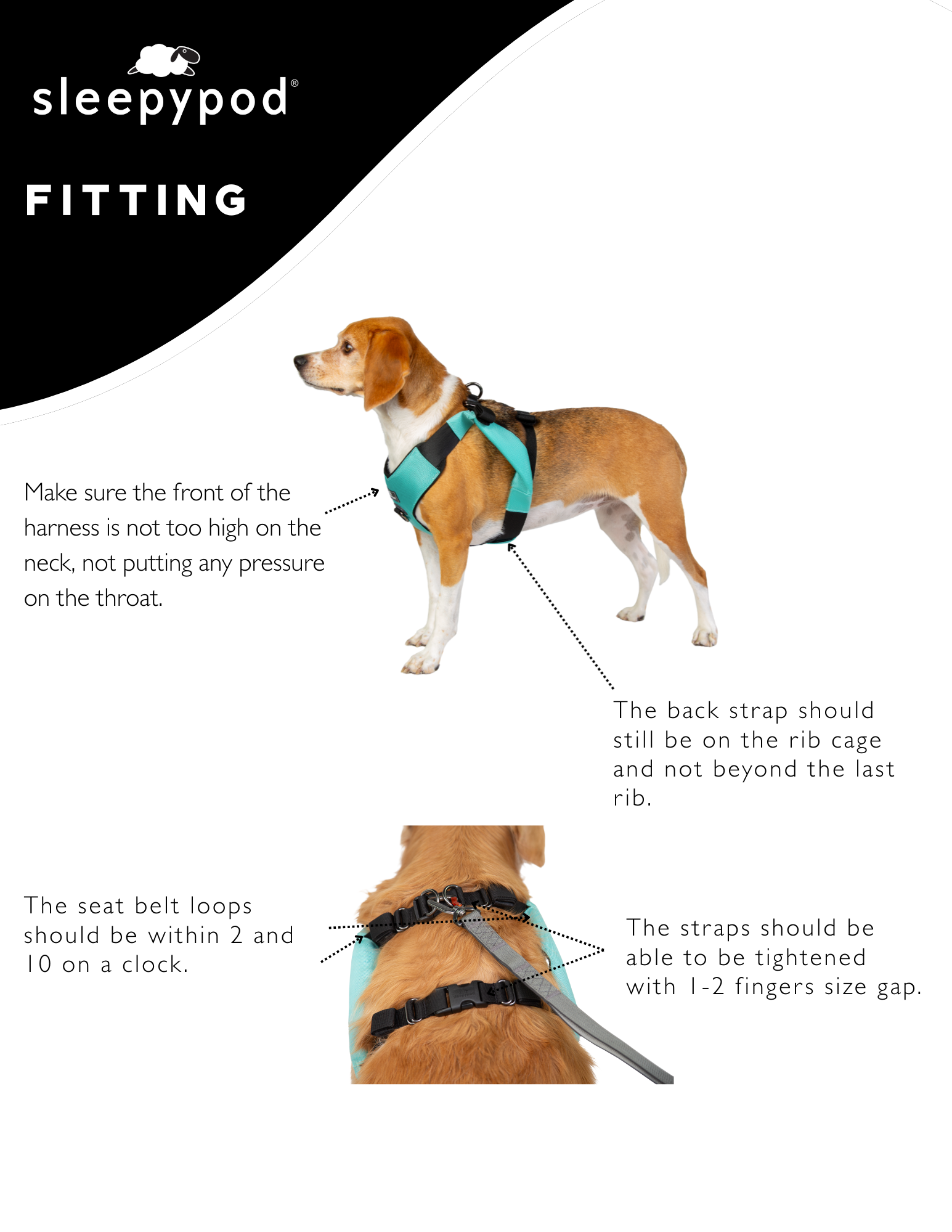 sleepypod®

FITTING

Make sure the front of the harness is not too high on the neck, not putting any pressure on the throat.

The back strap should still be on the rib cage and not beyond the last rib.

The seat belt loops should be within 2 and 10 on a clock.

The straps should be able to be tightened with 1-2 fingers size gap.